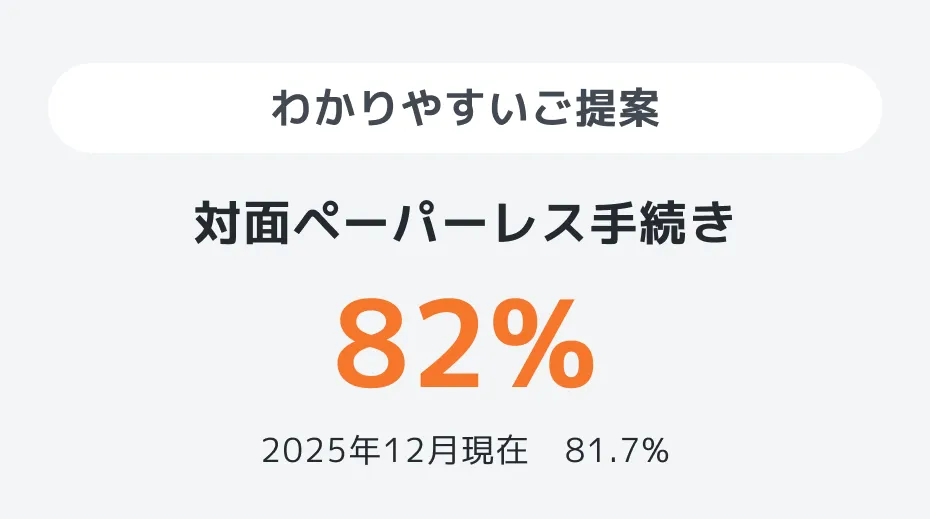 わかりやすいご提案

対面ペーパーレス手続き

82%

2025年12月現在 81.7%